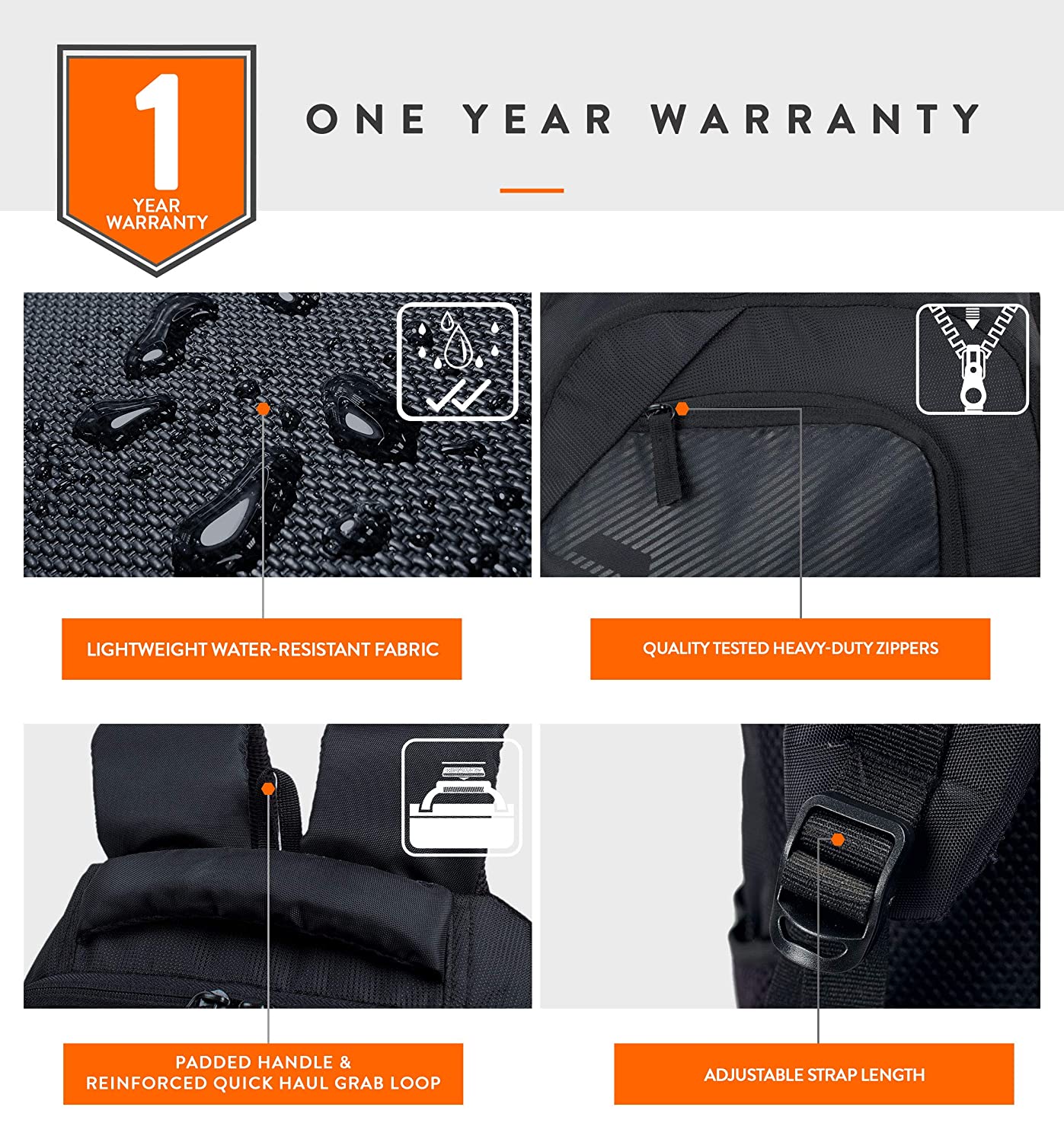 1
YEAR
WARRANTY

ONE YEAR WARRANTY

LIGHTWEIGHT WATER-RESISTANT FABRIC

QUALITY TESTED HEAVY-DUTY ZIPPERS

PADDED HANDLE &
REINFORCED QUICK HAUL GRAB LOOP

ADJUSTABLE STRAP LENGTH